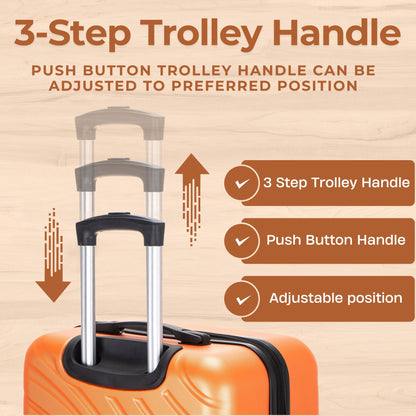 3-Step Trolley Handle

PUSH BUTTON TROLLEY HANDLE CAN BE ADJUSTED TO PREFERRED POSITION

3 Step Trolley Handle

Push Button Handle

Adjustable position