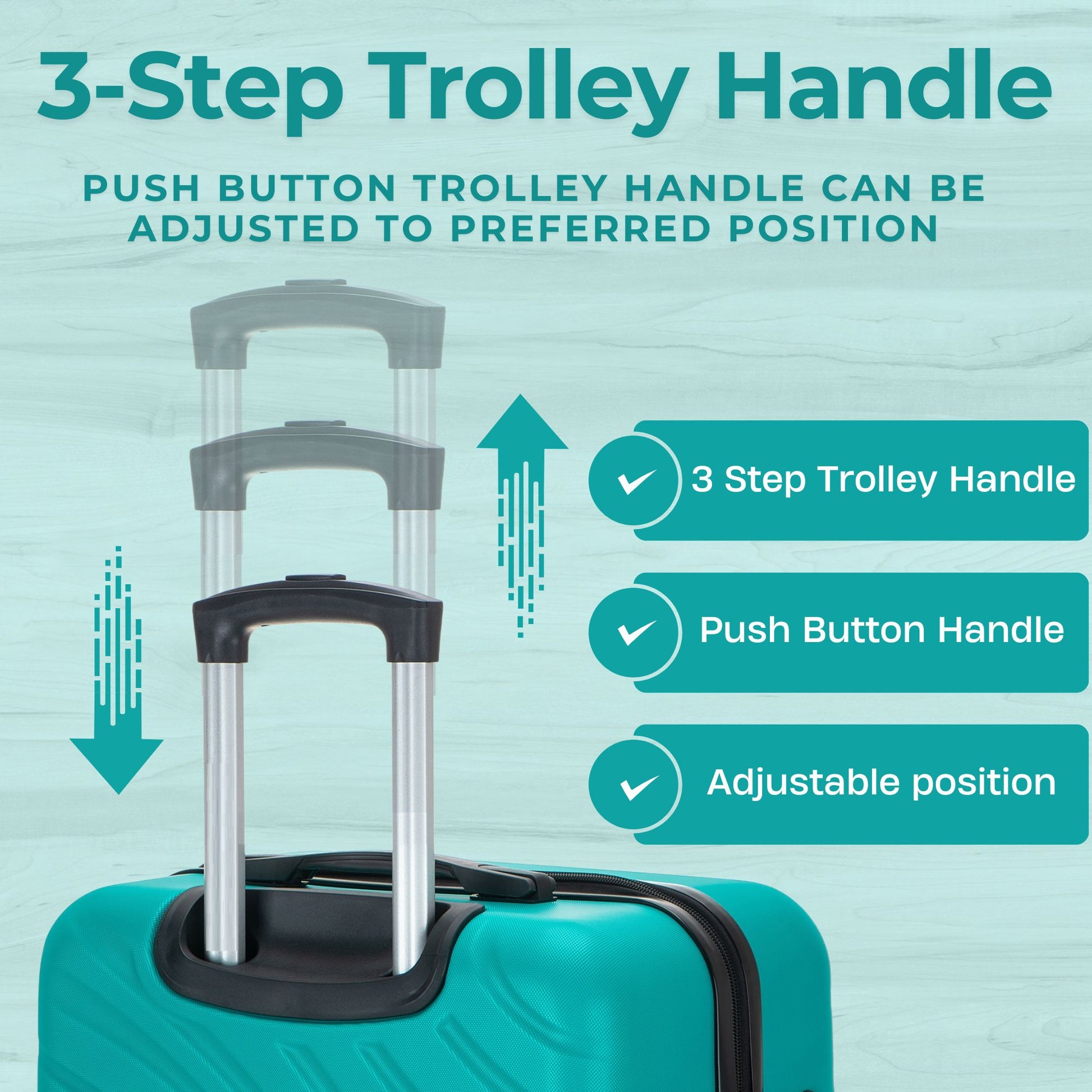 3-Step Trolley Handle

PUSH BUTTON TROLLEY HANDLE CAN BE ADJUSTED TO PREFERRED POSITION

3 Step Trolley Handle

Push Button Handle

Adjustable position