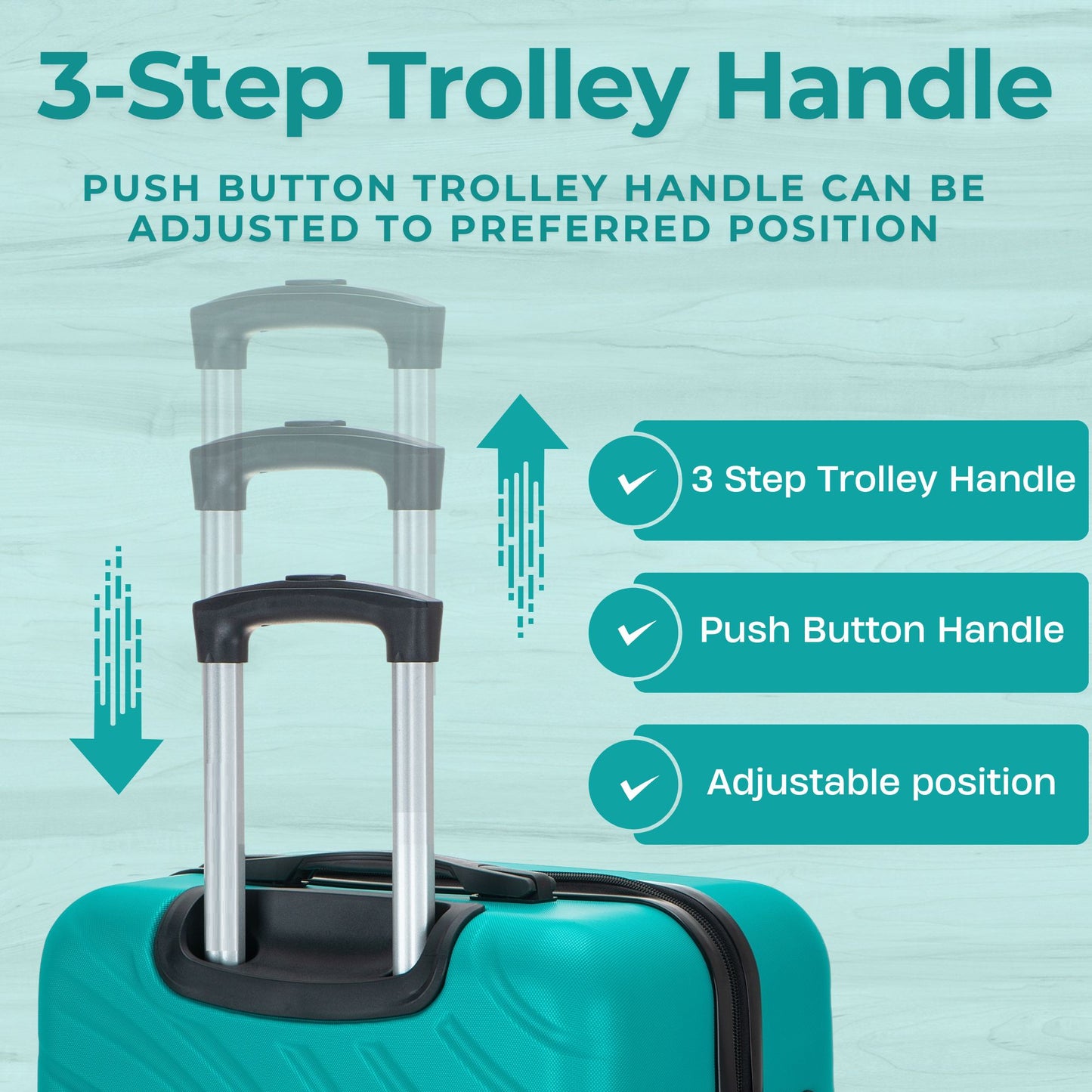 3-Step Trolley Handle

PUSH BUTTON TROLLEY HANDLE CAN BE ADJUSTED TO PREFERRED POSITION

3 Step Trolley Handle

Push Button Handle

Adjustable position